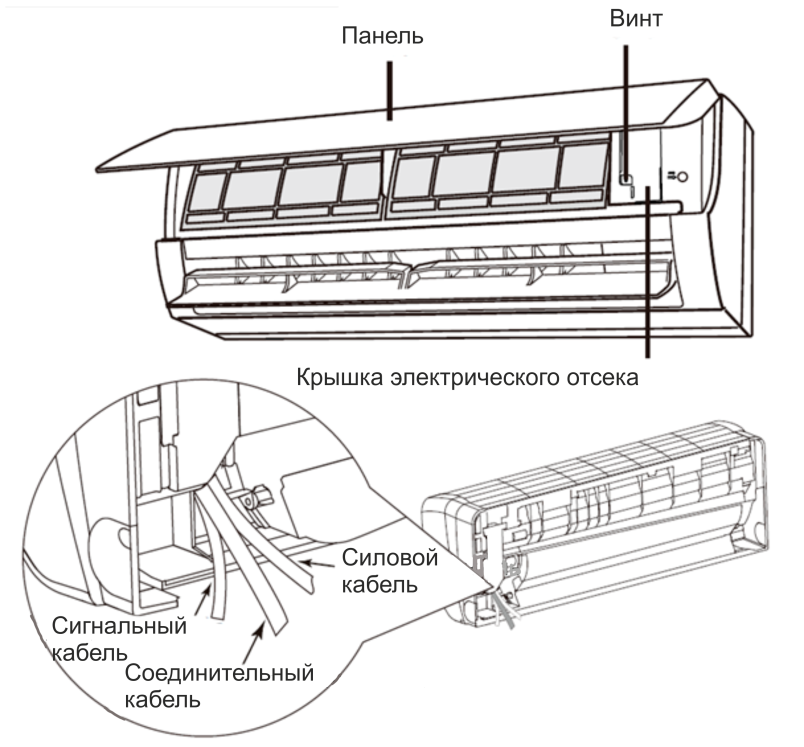 Панель

Винт

Крышка электрического отсека

Силовой кабель

Сигнальный кабель

Соединительный кабель