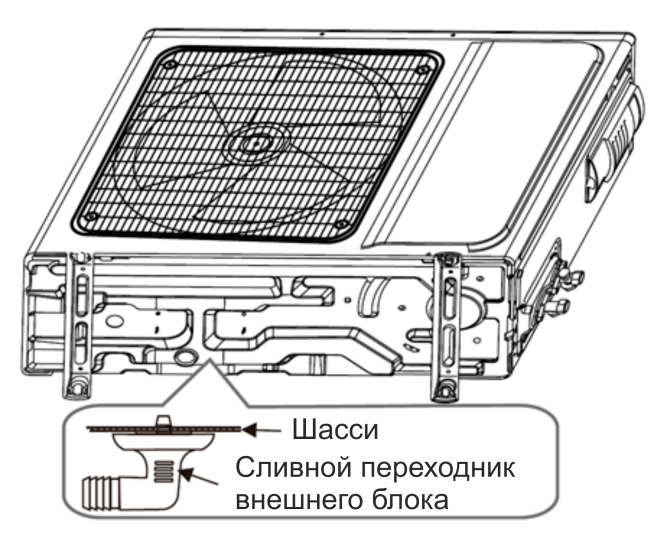 Шасси
Сливной переходник внешнего блока