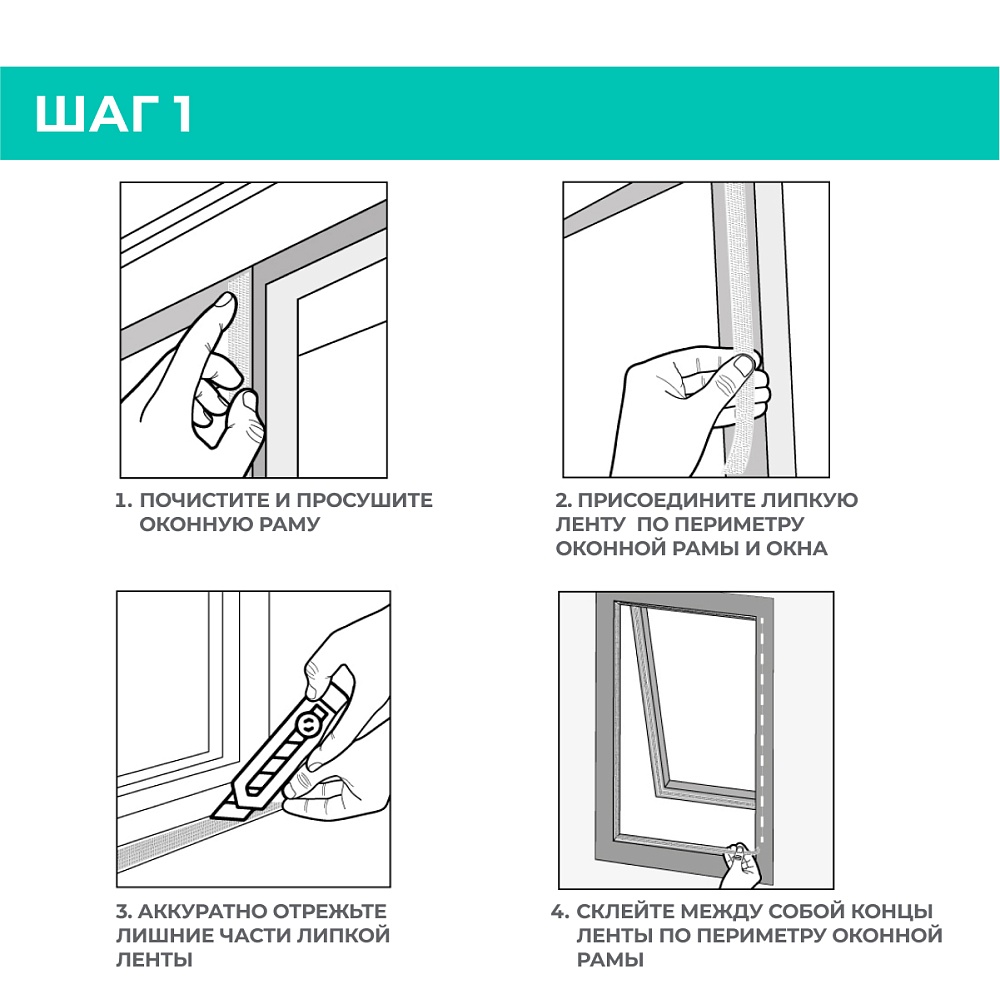 ШАГ 1

1. ПОЧИСТИТЕ И ПРОСУШИТЕ ОКОННУЮ РАМУ

2. ПРИСОЕДИНИТЕ ЛИПКУЮ ЛЕНТУ ПО ПЕРИМЕТРУ ОКОННОЙ РАМЫ И ОКНА

3. АККУРАТНО ОТРЕЖЬТЕ ЛИШНИЕ ЧАСТИ ЛИПКОЙ ЛЕНТЫ

4. СКЛЕЙТЕ МЕЖДУ СОБОЙ КОНЦЫ ЛЕНТЫ ПО ПЕРИМЕТРУ ОКОННОЙ РАМЫ