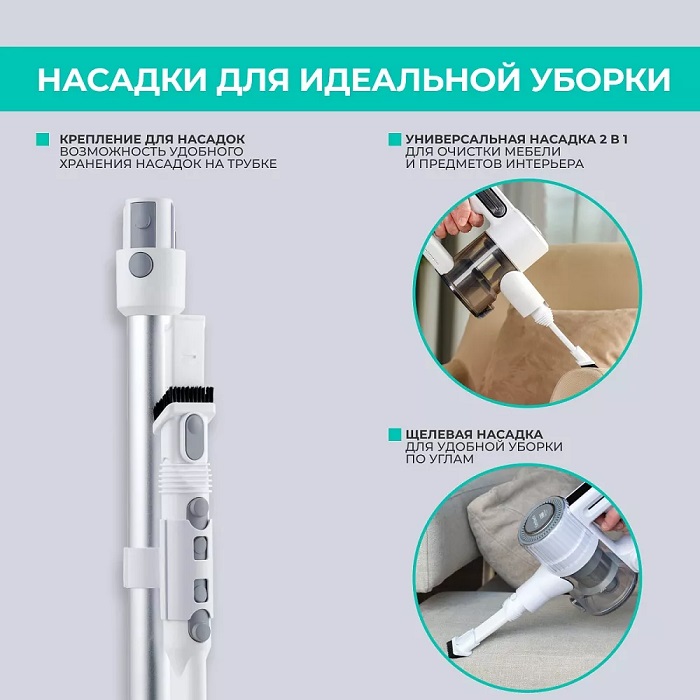 НАСАДКИ ДЛЯ ИДЕАЛЬНОЙ УБОРКИ

КРЕПЛЕНИЕ ДЛЯ НАСАДОК
ВОЗМОЖНОСТЬ УДОБНОГО ХРАНЕНИЯ НАСАДОК НА ТРУБКЕ

УНИВЕРСАЛЬНАЯ НАСАДКА 2 В 1
ДЛЯ ОЧИСТКИ МЕБЕЛИ И ПРЕДМЕТОВ ИНТЕРЬЕРА

ЩЕЛЕВАЯ НАСАДКА
ДЛЯ УДОБНОЙ УБОРКИ ПО УГЛАМ