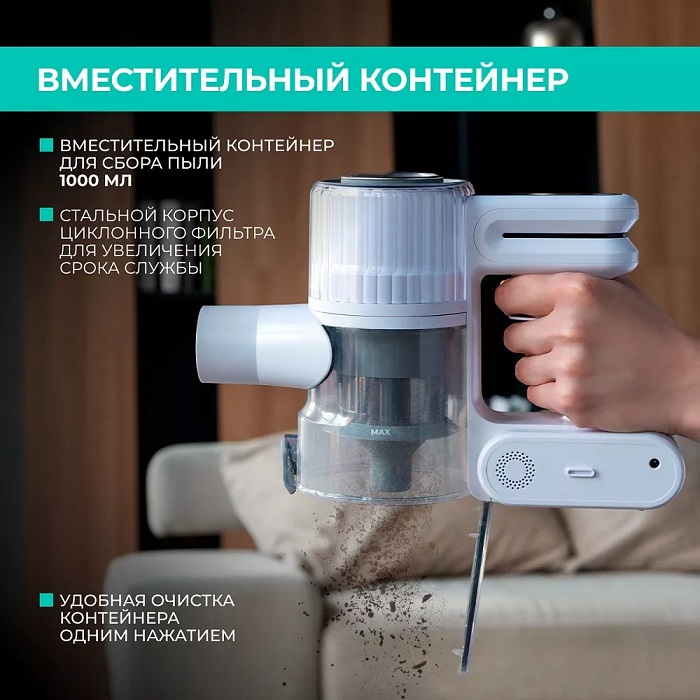 ВМЕСТИТЕЛЬНЫЙ КОНТЕЙНЕР

ВМЕСТИТЕЛЬНЫЙ КОНТЕЙНЕР ДЛЯ СБОРА ПЫЛИ 1000 МЛ

СТАЛЬНОЙ КОРПУС ЦИКЛОННОГО ФИЛЬТРА ДЛЯ УВЕЛИЧЕНИЯ СРОКА СЛУЖБЫ

MAX

УДОБНАЯ ОЧИСТКА КОНТЕЙНЕРА ОДНИМ НАЖАТИЕМ