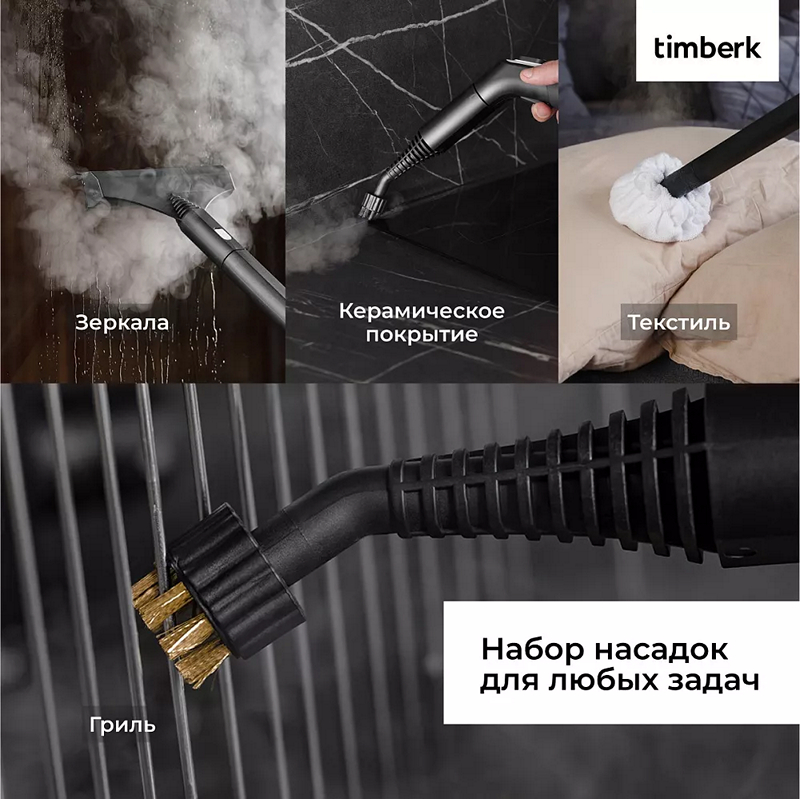 timberk

Зеркала

Керамическое покрытие

Текстиль

Набор насадок для любых задач

Гриль