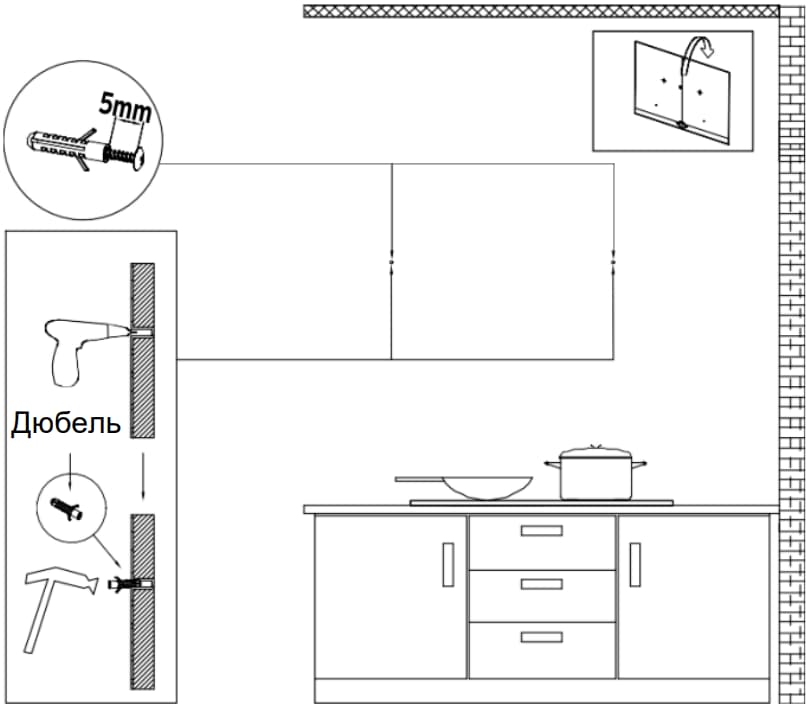 5mm

Дюбель